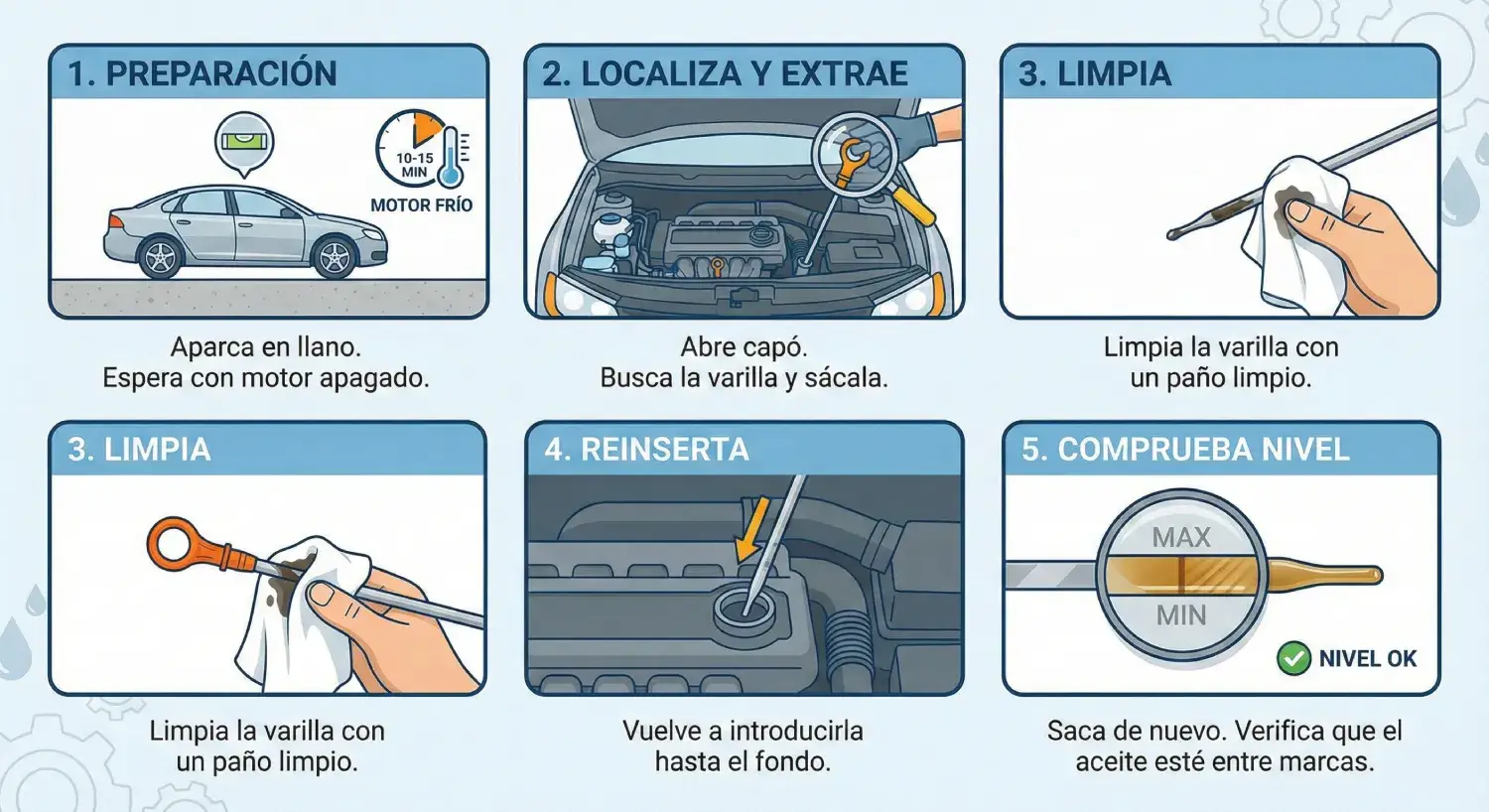 1. PREPARACIÓN

10-15 MIN

MOTOR FRÍO

Aparca en llano.
Espera con motor apagado.

2. LOCALIZA Y EXTRAE

Abre capó.
Busca la varilla y sácala.

3. LIMPIA

Limpia la varilla con un paño limpio.

3. LIMPIA

Limpia la varilla con un paño limpio.

4. REINSERTA

Vuelve a introducirla hasta el fondo.

5. COMPRUEBA NIVEL

MAX

MIN

NIVEL OK

Saca de nuevo. Verifica que el aceite esté entre marcas.