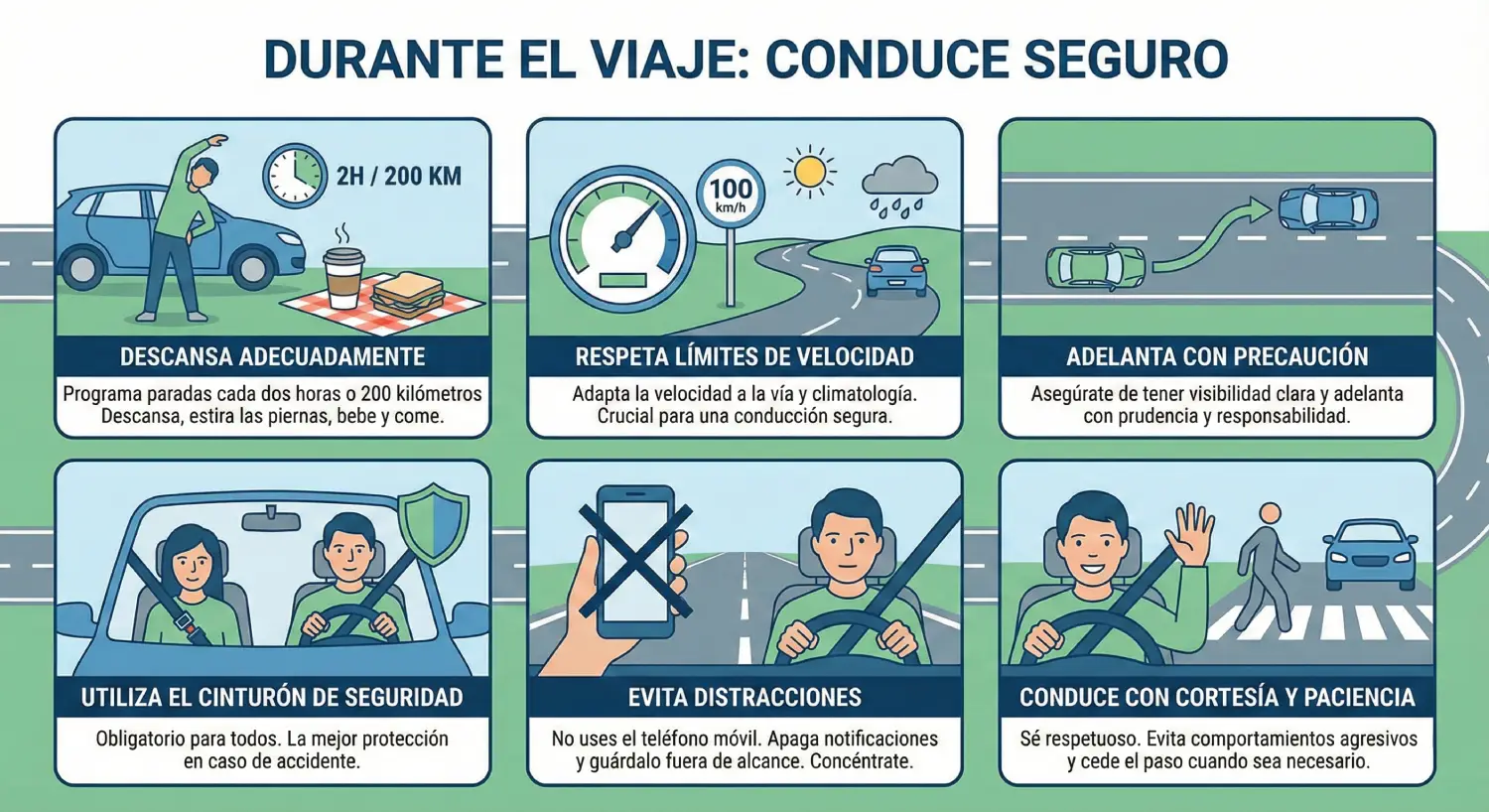 DURANTE EL VIAJE: CONDUCE SEGURO

2H / 200 KM

DESCANSA ADECUADAMENTE

Programa paradas cada dos horas o 200 kilómetros Descansa, estira las piernas, bebe y come.

100 km/h

RESPETA LÍMITES DE VELOCIDAD

Adapta la velocidad a la vía y climatología. Crucial para una conducción segura.

ADELANTA CON PRECAUCIÓN

Asegúrate de tener visibilidad clara y adelanta con prudencia y responsabilidad.

UTILIZA EL CINTURÓN DE SEGURIDAD

Obligatorio para todos. La mejor protección en caso de accidente.

EVITA DISTRACCIONES

No uses el teléfono móvil. Apaga notificaciones y guárdalo fuera de alcance. Concéntrate.

CONDUCE CON CORTESÍA Y PACIENCIA

Sé respetuoso. Evita comportamientos agresivos y cede el paso cuando sea necesario.